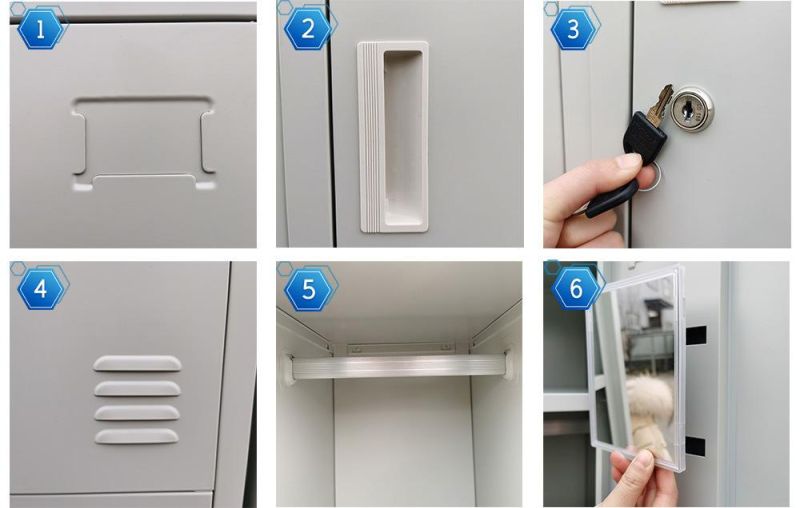 1

2

3

4

5

6